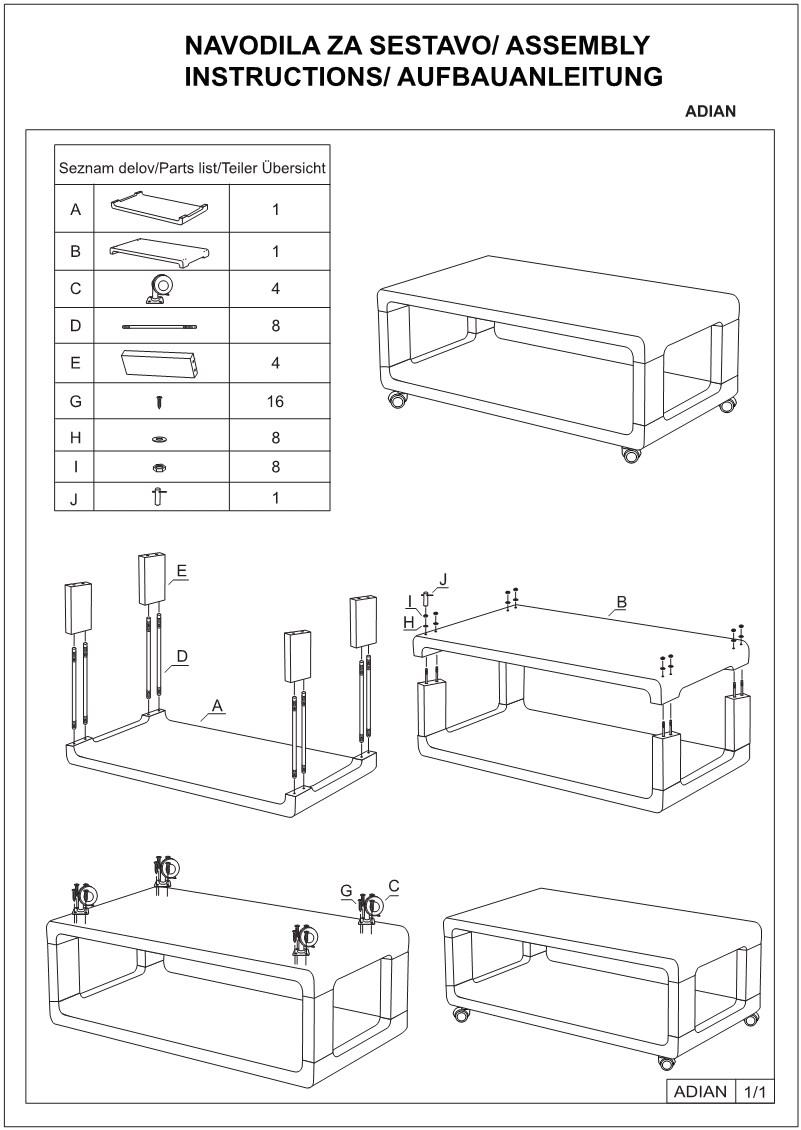 NAVODILA ZA SESTAVO/ ASSEMBLY INSTRUCTIONS/ AUFBAUANLEITUNG

ADIAN

| Seznam delov/Parts list/Teiler Übersicht | | |
|---|---|---|
| A | | 1 |
| B | | 1 |
| C | | 4 |
| D | | 8 |
| E | | 4 |
| G | | 16 |
| H | | 8 |
| I | | 8 |
| J | | 1 |

E
D
A

J
I
H
B

G
C

ADIAN 1/1