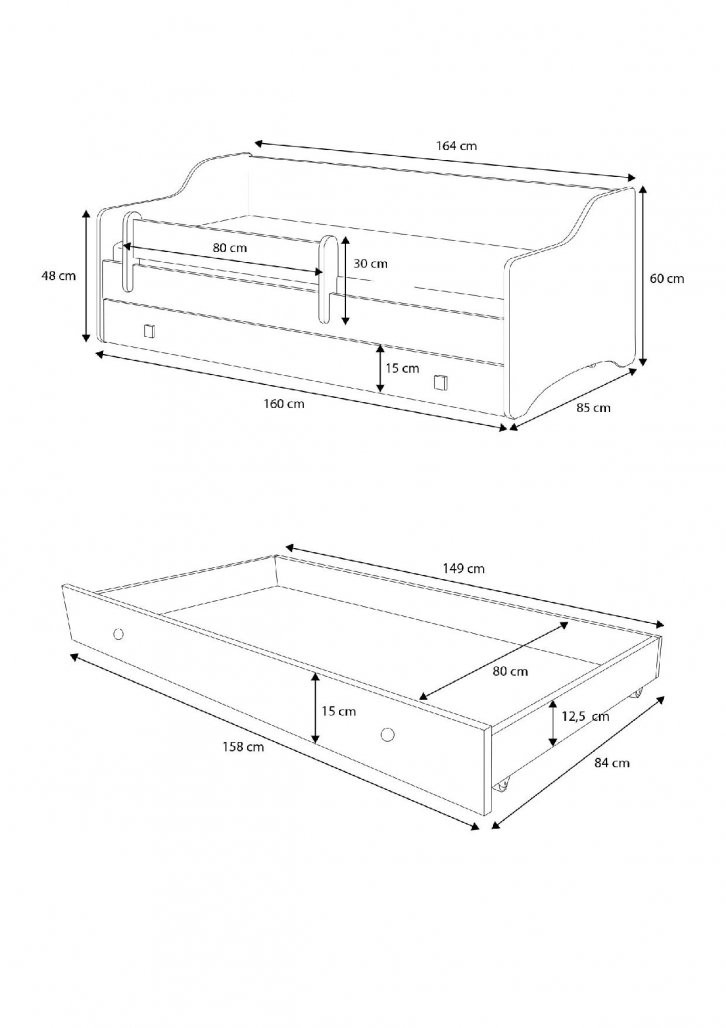 164 cm

80 cm

30 cm

48 cm

60 cm

15 cm

160 cm

85 cm

149 cm

80 cm

15 cm

12,5 cm

158 cm

84 cm