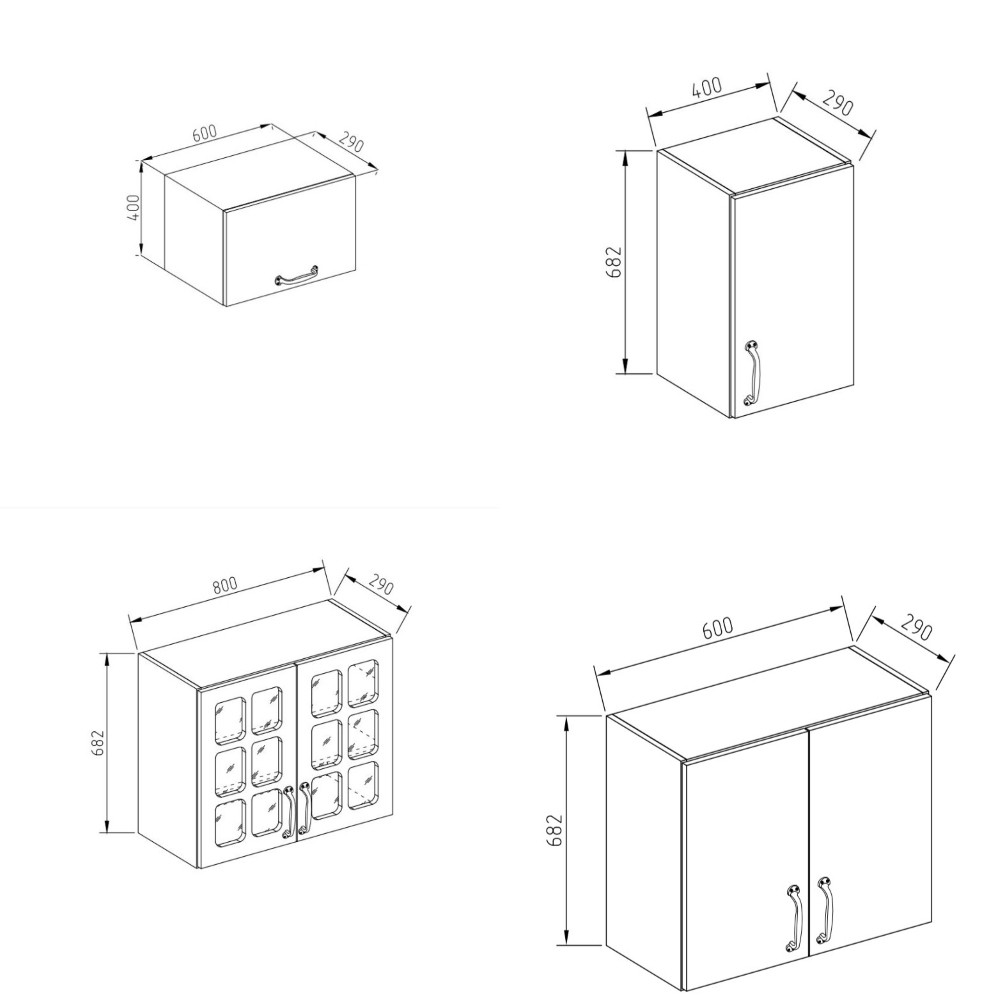 600
290
400

400
290
682

800
290
682

600
290
682