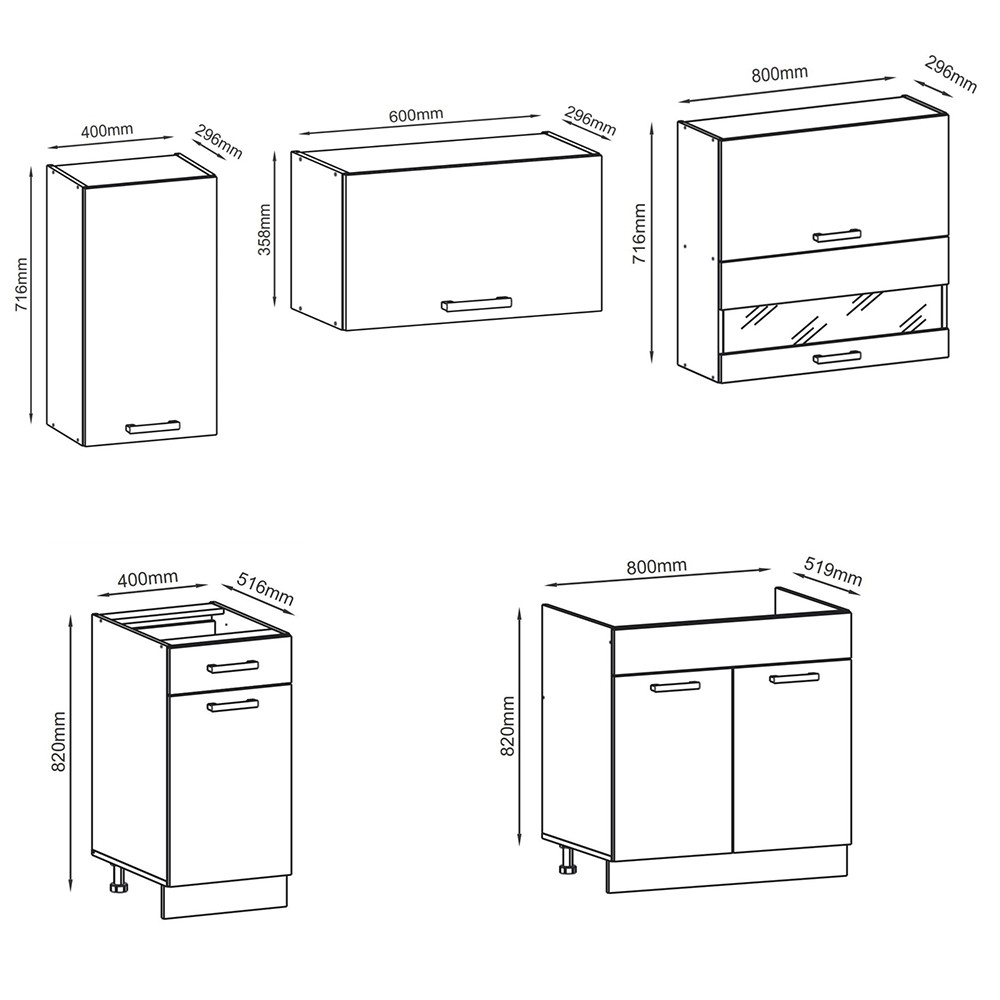 400mm
296mm
716mm

600mm
296mm
358mm

800mm
296mm
716mm

400mm
516mm
820mm

800mm
519mm
820mm