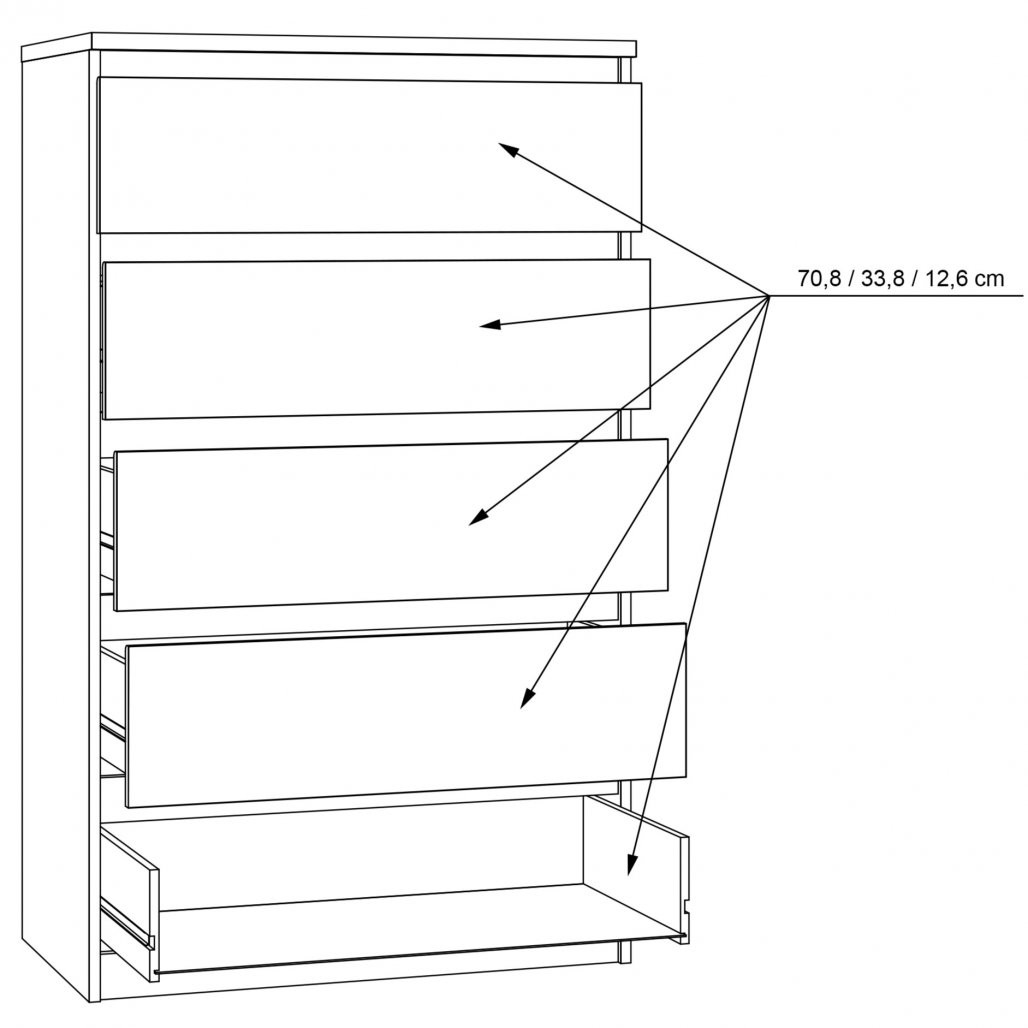 70,8 / 33,8 / 12,6 cm