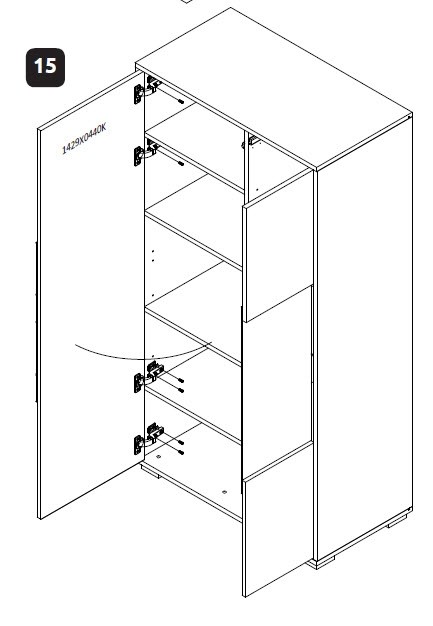 15

1429X0440K