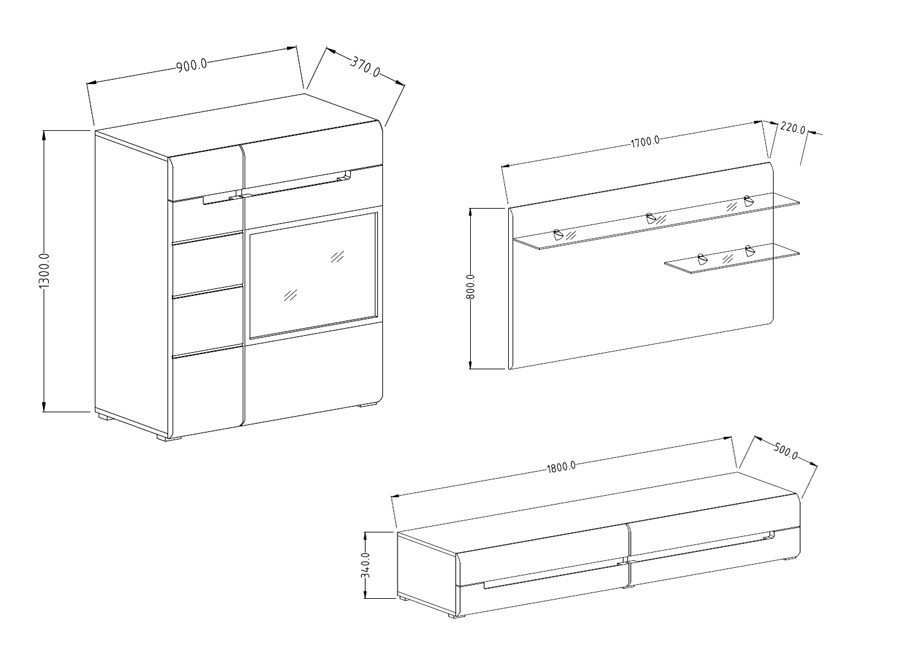 900.0
370.0
1300.0
1700.0
220.0
800.0
1800.0
500.0
340.0